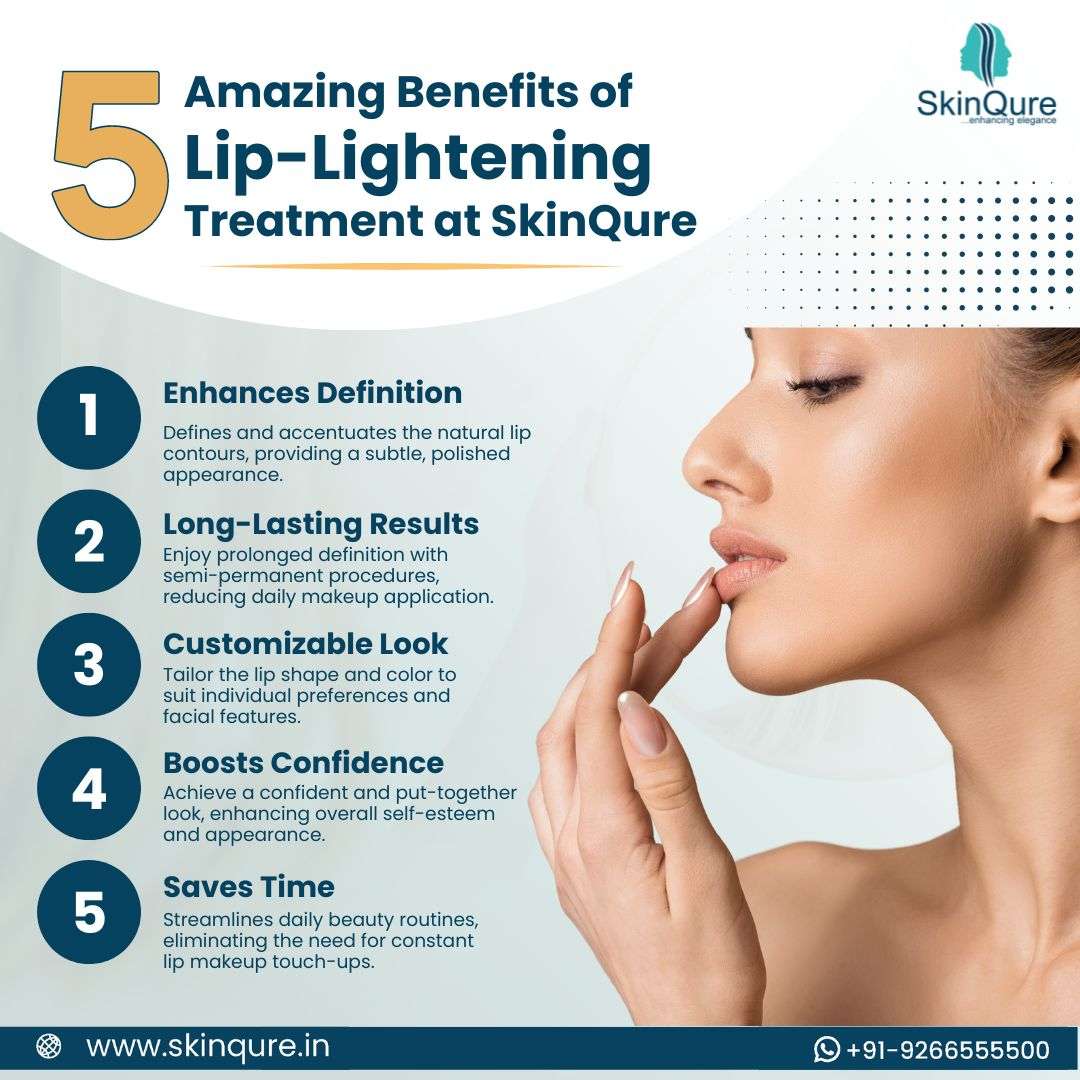 5 Amazing Benefits of Lip-Lightening Treatment at SkinQure

SkinQure
...enhancing elegance

1
Enhances Definition
Defines and accentuates the natural lip contours, providing a subtle, polished appearance.

2
Long-Lasting Results
Enjoy prolonged definition with semi-permanent procedures, reducing daily makeup application.

3
Customizable Look
Tailor the lip shape and color to suit individual preferences and facial features.

4
Boosts Confidence
Achieve a confident and put-together look, enhancing overall self-esteem and appearance.

5
Saves Time
Streamlines daily beauty routines, eliminating the need for constant lip makeup touch-ups.

www.skinqure.in
+91-9266555500